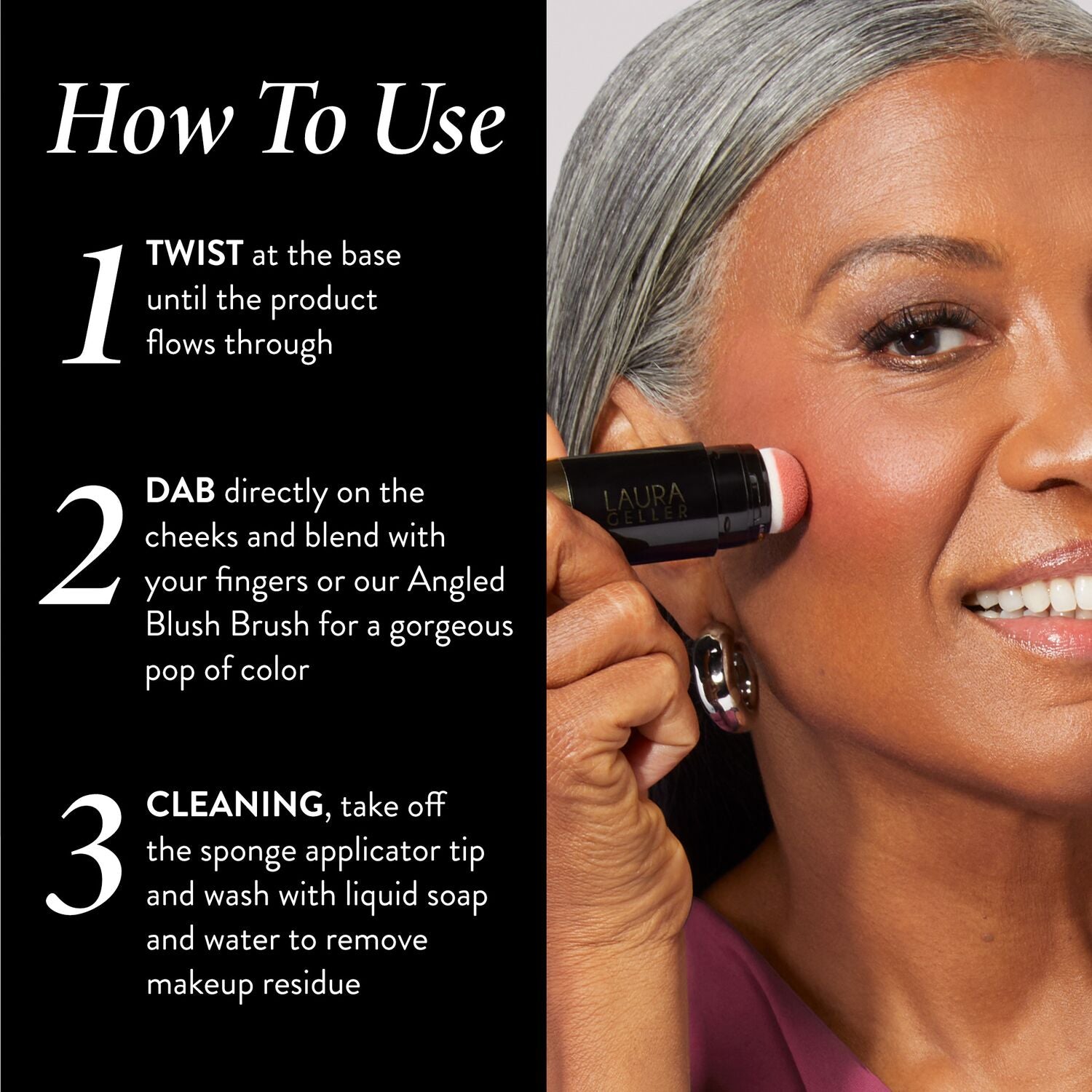 How To Use

1 TWIST at the base until the product flows through

2 DAB directly on the cheeks and blend with your fingers or our Angled Blush Brush for a gorgeous pop of color

3 CLEANING, take off the sponge applicator tip and wash with liquid soap and water to remove makeup residue

LAURA GELLER